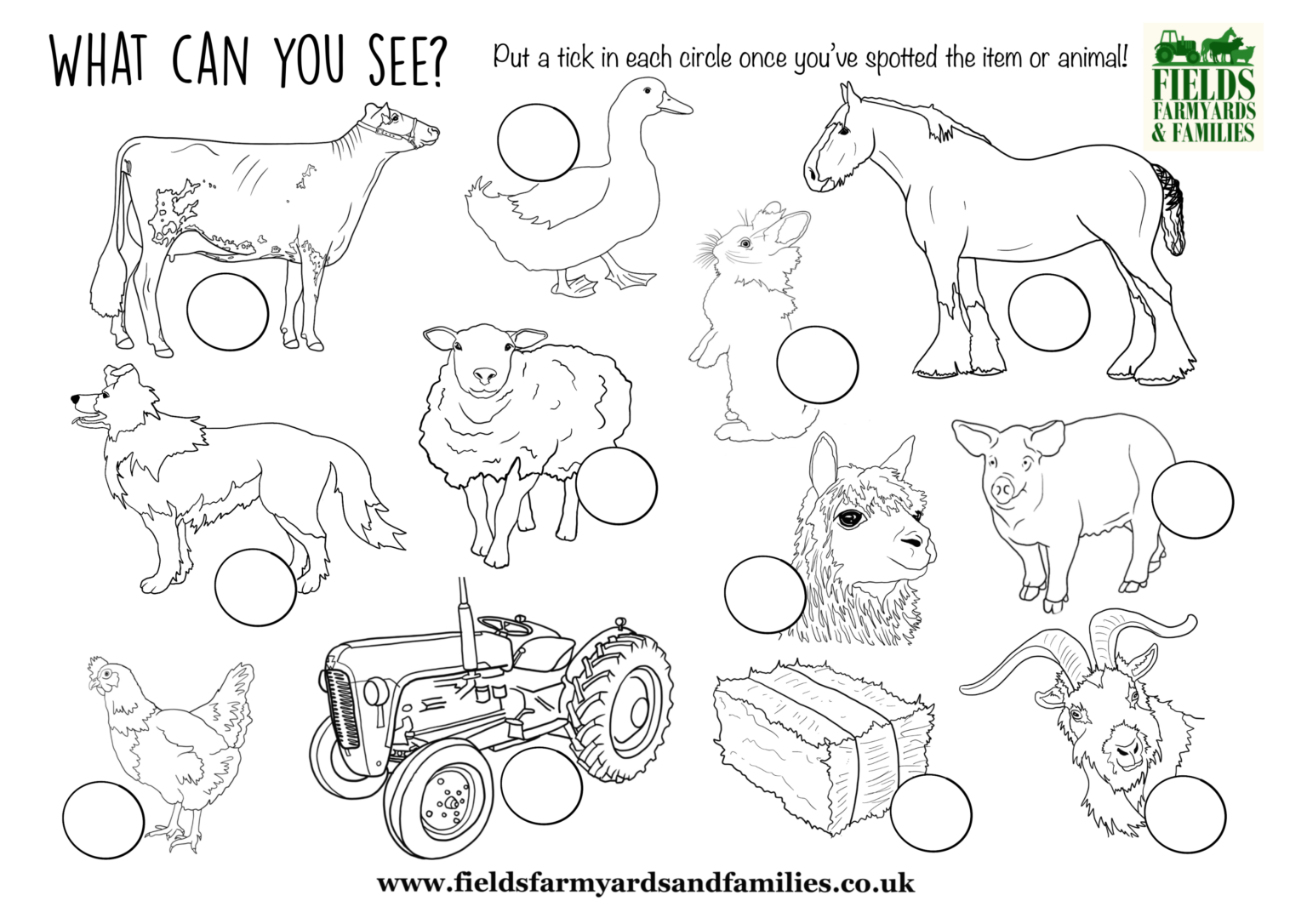 WHAT CAN YOU SEE?

Put a tick in each circle once you've spotted the item or animal!

FIELDS FARMYARDS & FAMILIES

www.fieldsfarmyardsandfamilies.co.uk